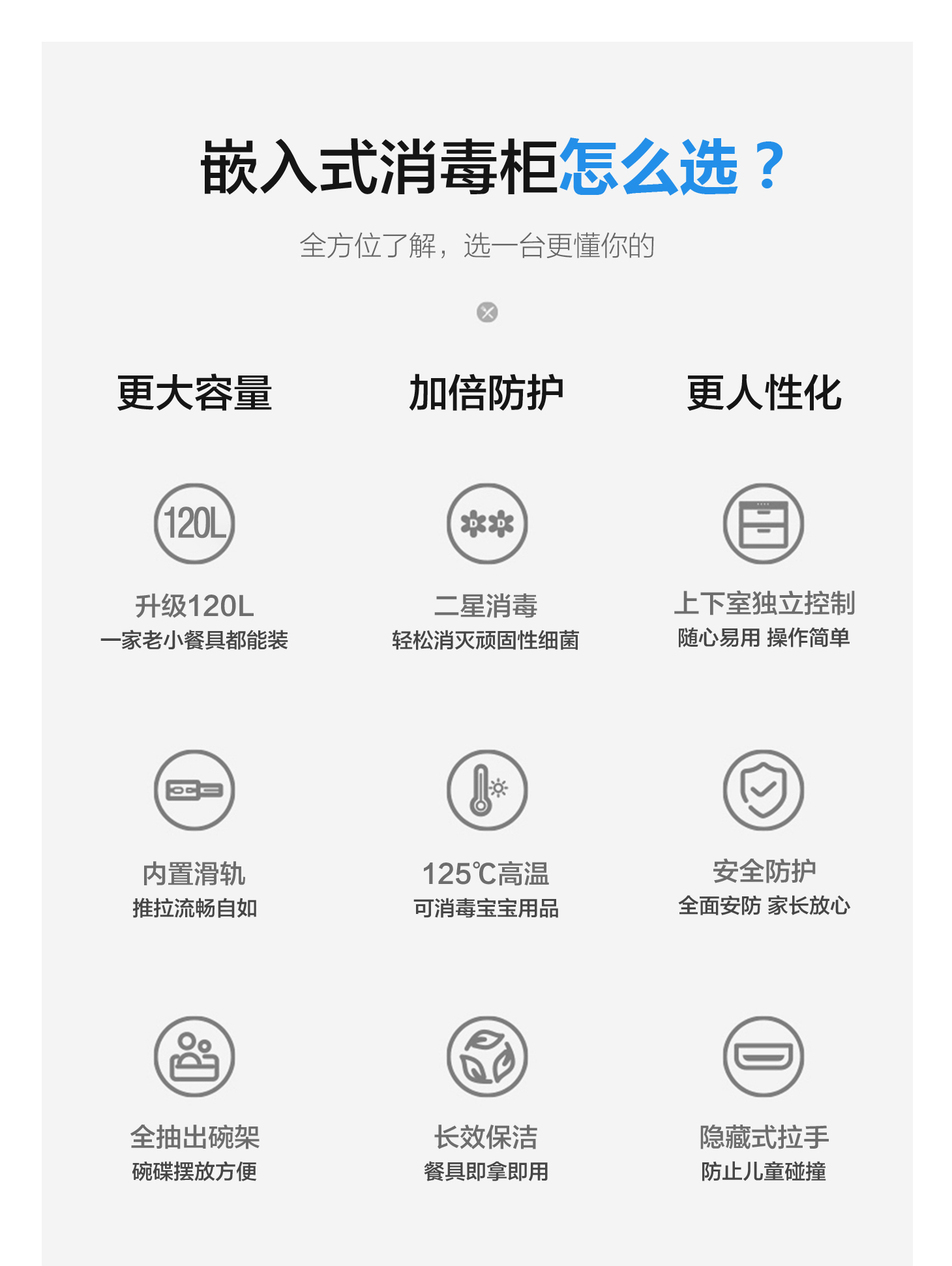 嵌入式消毒柜怎么选？

全方位了解，选一台更懂你的

更大容量

120L

升级120L
一家老小餐具都能装

内置滑轨
推拉流畅自如

全抽出碗架
碗碟摆放方便

加倍防护

二星消毒
轻松消灭顽固性细菌

125℃高温
可消毒宝宝用品

长效保洁
餐具即拿即用

更人性化

上下室独立控制
随心易用 操作简单

安全防护
全面安防 家长放心

隐藏式拉手
防止儿童碰撞